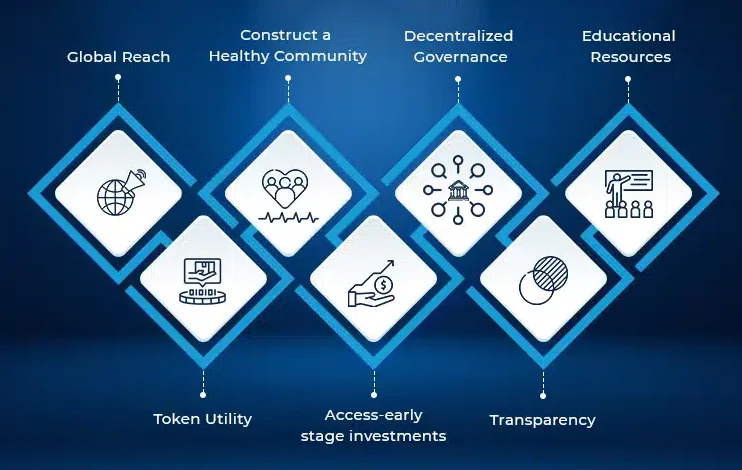 Global Reach

Construct a Healthy Community

Decentralized Governance

Educational Resources

Token Utility

Access-early stage investments

Transparency